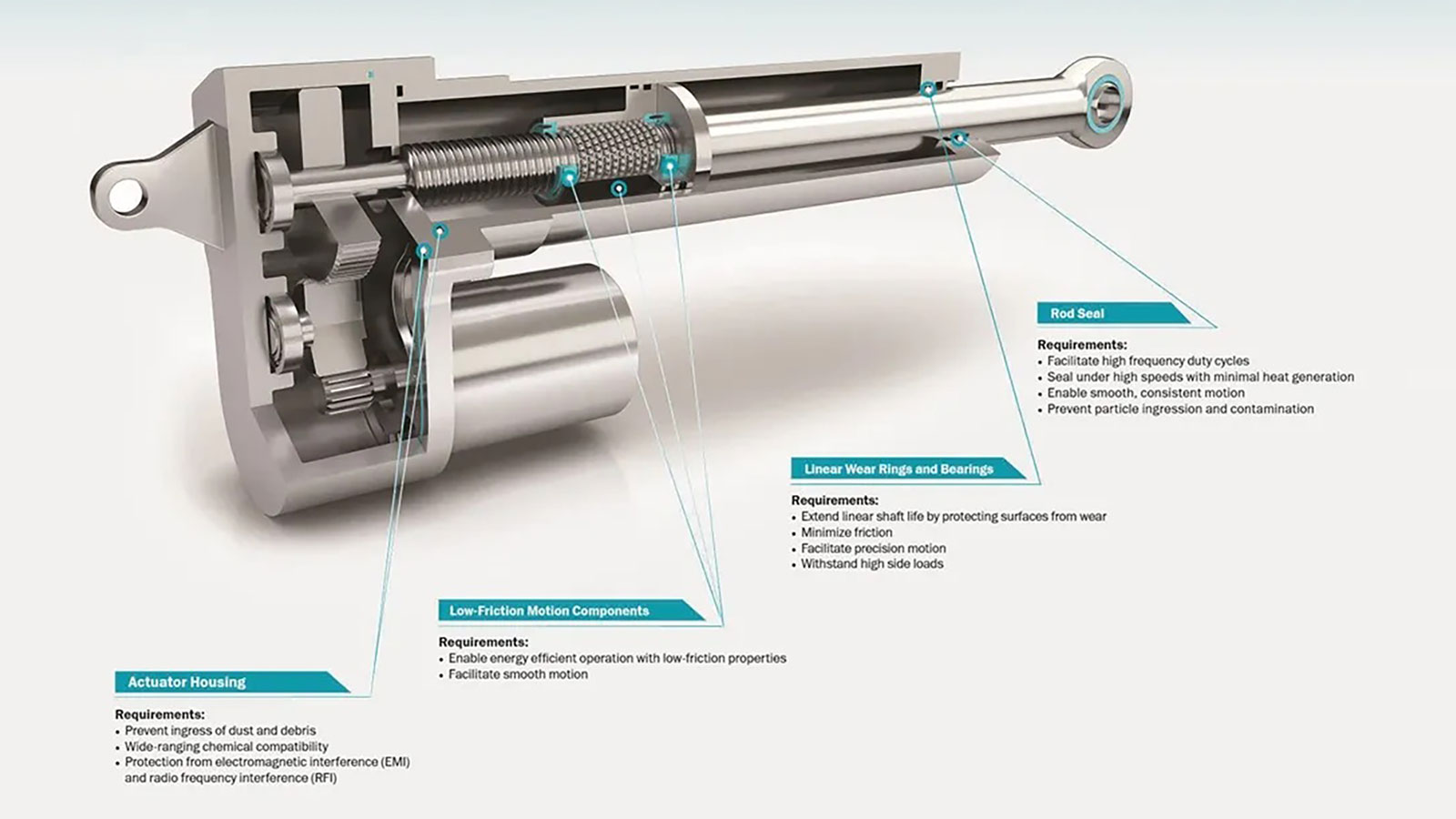 Rod Seal

Requirements:
• Facilitate high frequency duty cycles
• Seal under high speeds with minimal heat generation
• Enable smooth, consistent motion
• Prevent particle ingression and contamination

Linear Wear Rings and Bearings

Requirements:
• Extend linear shaft life by protecting surfaces from wear
• Minimize friction
• Facilitate precision motion
• Withstand high side loads

Low-Friction Motion Components

Requirements:
• Enable energy efficient operation with low-friction properties
• Facilitate smooth motion

Actuator Housing

Requirements:
• Prevent ingress of dust and debris
• Wide-ranging chemical compatibility
• Protection from electromagnetic interference (EMI) and radio frequency interference (RFI)